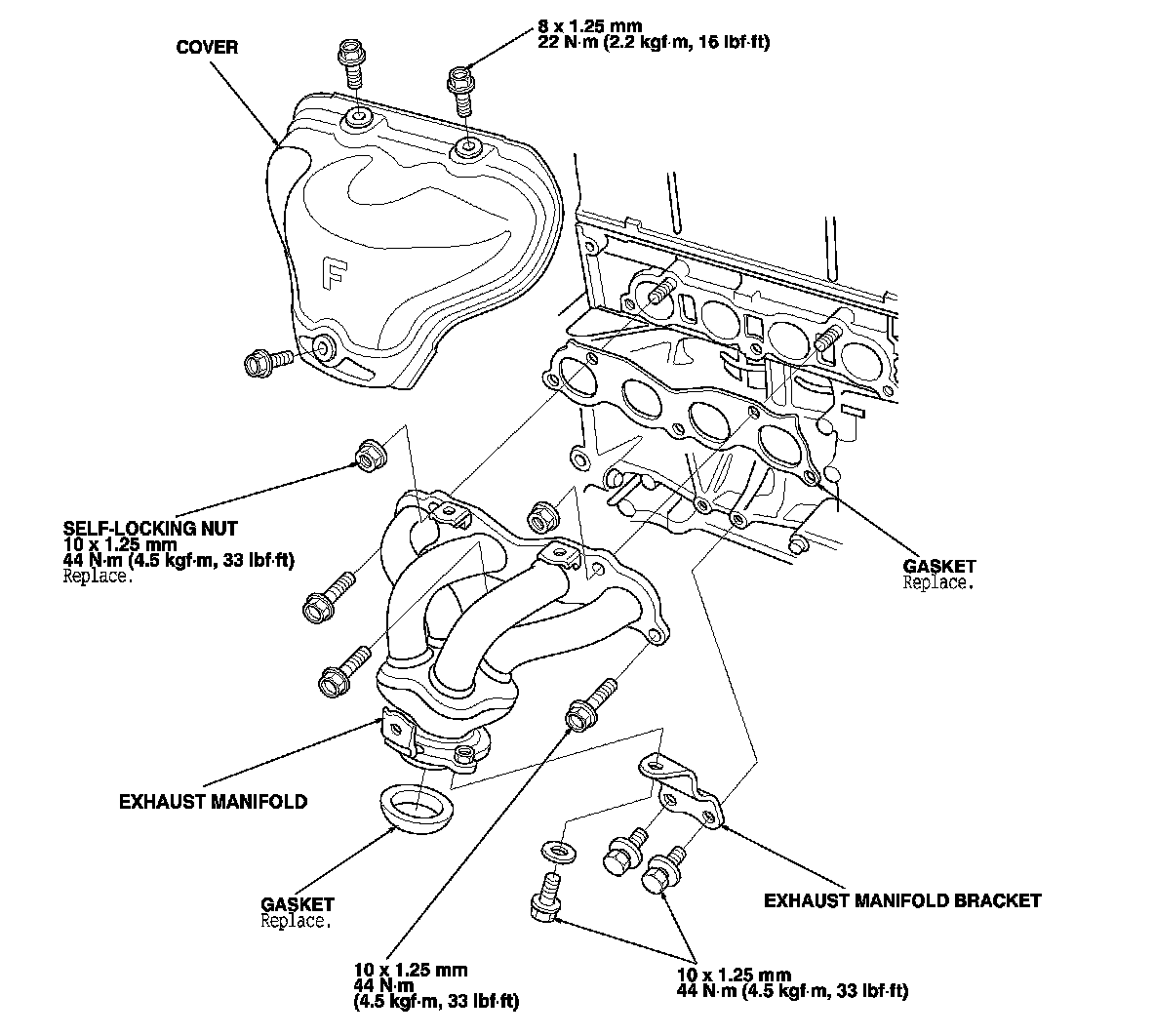 COVER

8 x 1.25 mm
22 N·m (2.2 kgf·m, 16 lbf·ft)

F

SELF-LOCKING NUT
10 x 1.25 mm
44 N·m (4.5 kgf·m, 33 lbf·ft)
Replace.

GASKET
Replace.

EXHAUST MANIFOLD

GASKET
Replace.

EXHAUST MANIFOLD BRACKET

10 x 1.25 mm
44 N·m
(4.5 kgf·m, 33 lbf·ft)

10 x 1.25 mm
44 N·m (4.5 kgf·m, 33 lbf·ft)