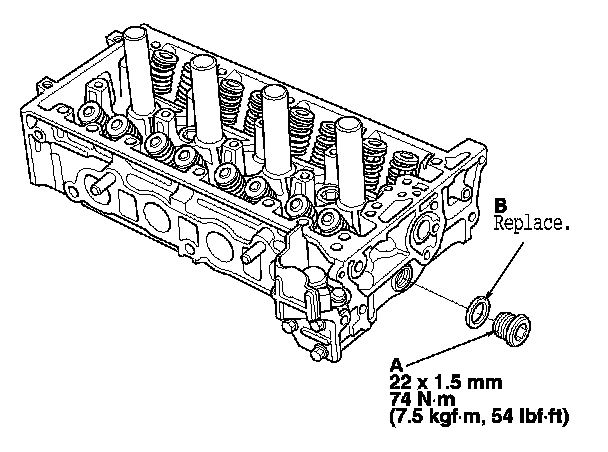 B
Replace.

A
22 x 1.5 mm
74 N·m
(7.5 kgf·m, 54 lbf·ft)