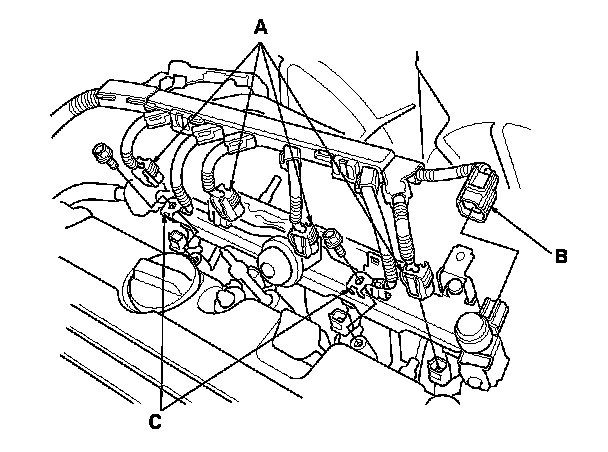 A

B

C