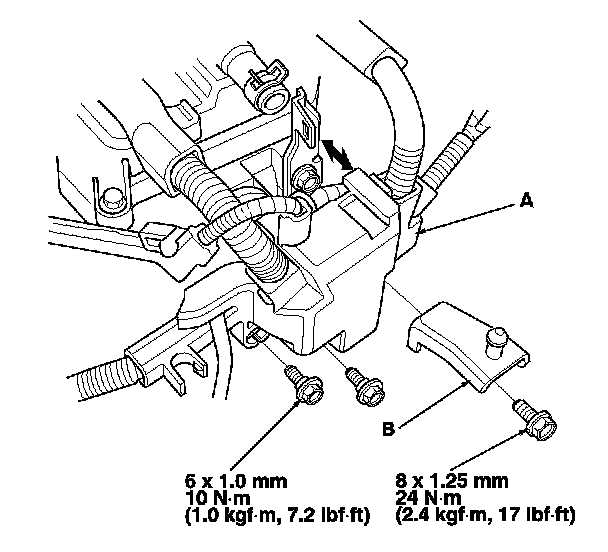 A

B

6 x 1.0 mm
10 N·m
(1.0 kgf·m, 7.2 lbf·ft)

8 x 1.25 mm
24 N·m
(2.4 kgf·m, 17 lbf·ft)