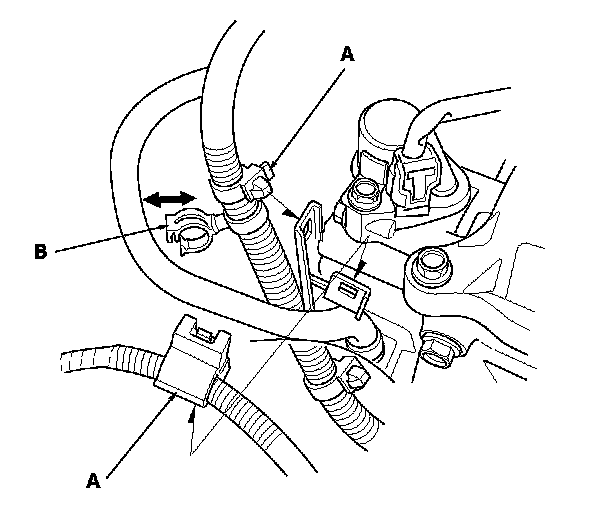 A
B
A