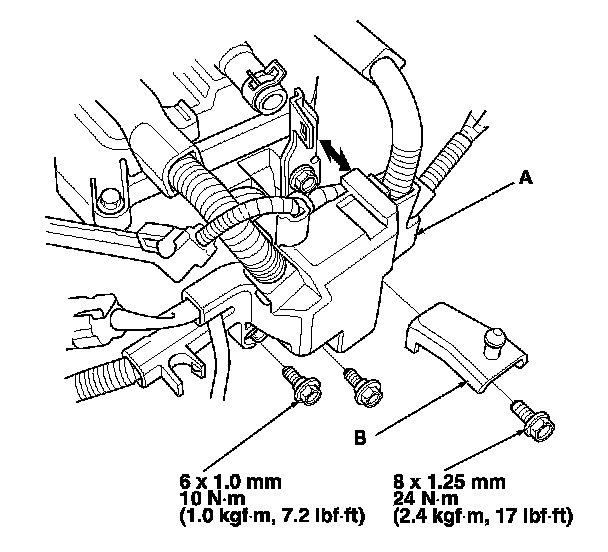 A

B

6 x 1.0 mm
10 N·m
(1.0 kgf·m, 7.2 lbf·ft)

8 x 1.25 mm
24 N·m
(2.4 kgf·m, 17 lbf·ft)