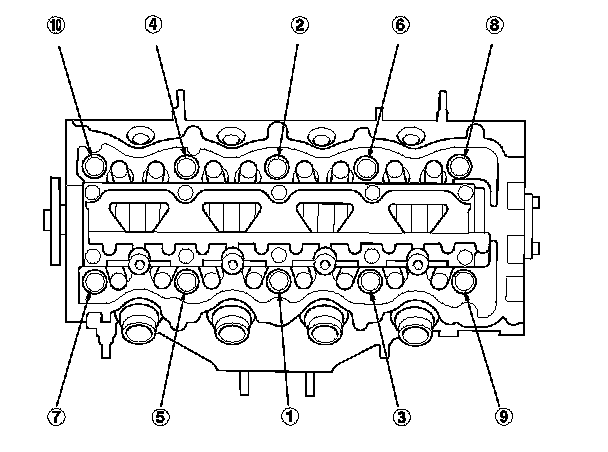 ⑩ ④ ② ⑥ ⑧

⑦ ⑤ ① ③ ⑨