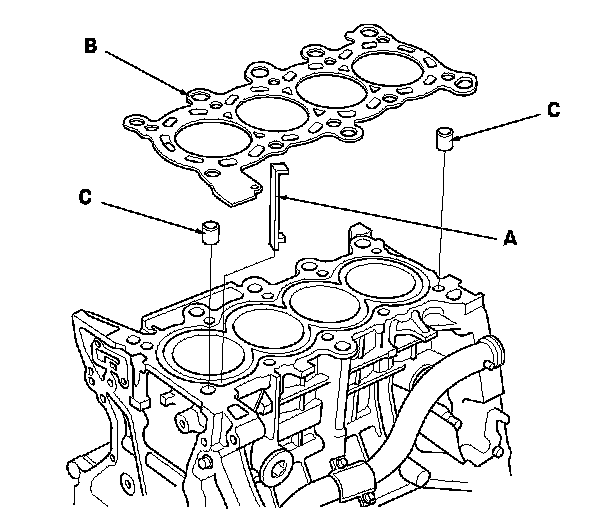 B

C

C

A