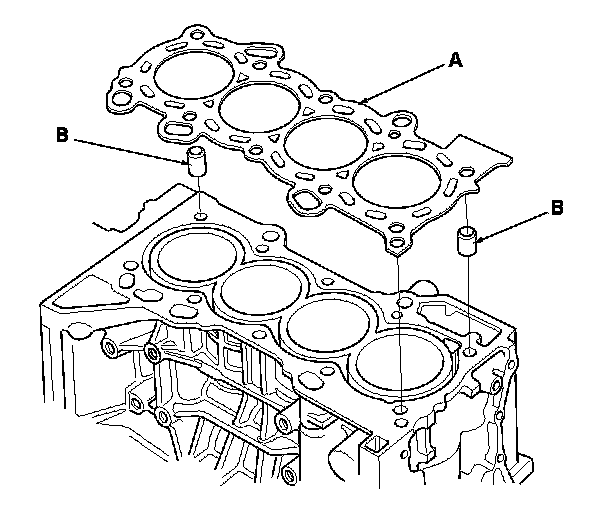 A
B
B