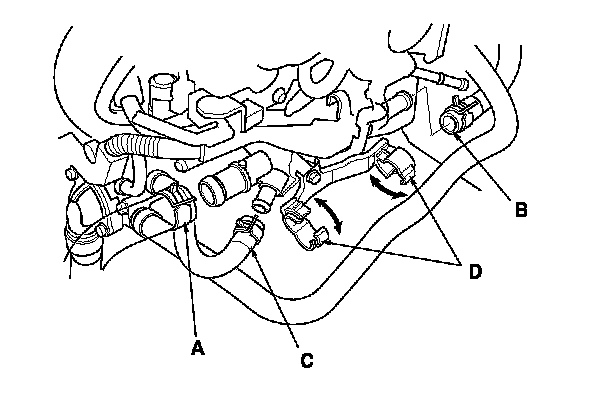 B

D

A

C