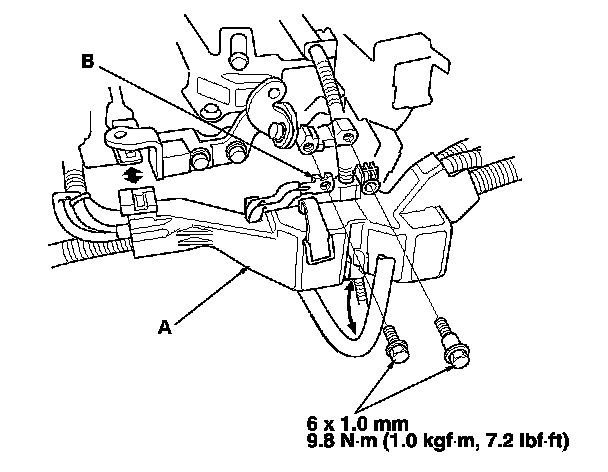 B

A

6 x 1.0 mm
9.8 N·m (1.0 kgf·m, 7.2 lbf·ft)