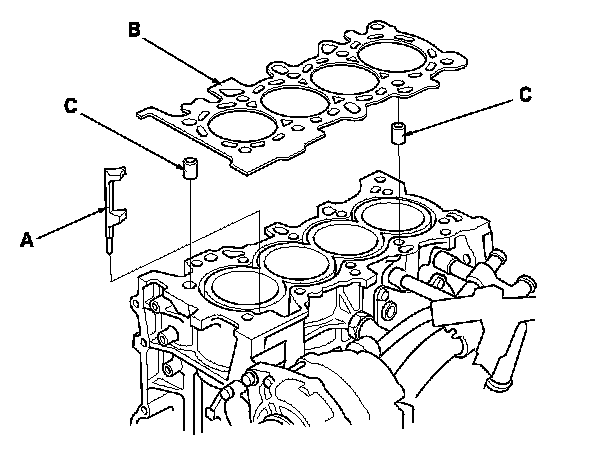 B
C
C
A