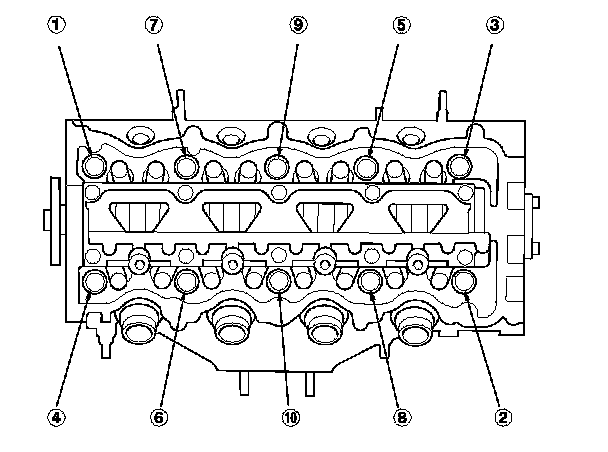 1 7 9 5 3

4 6 10 8 2