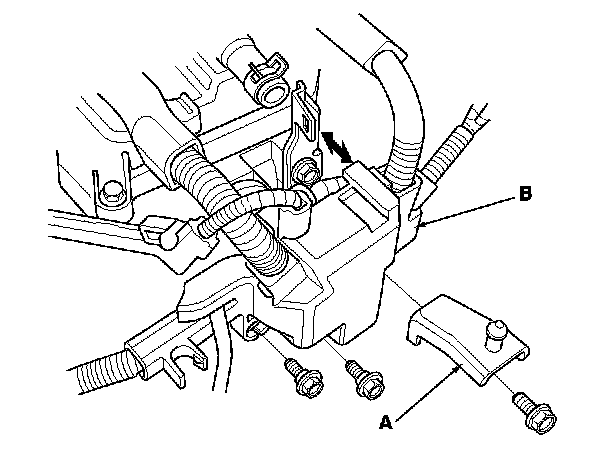 B

A