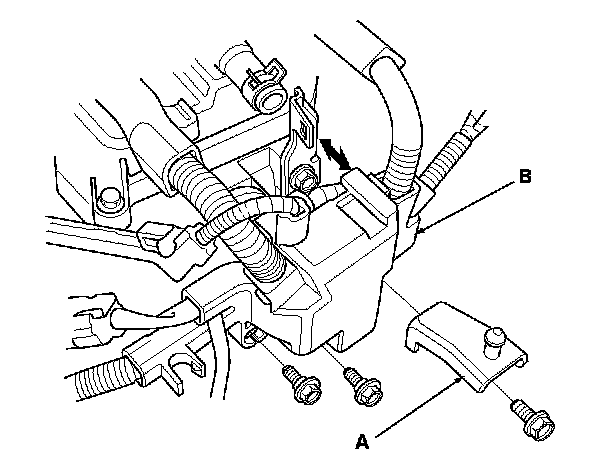 B

A