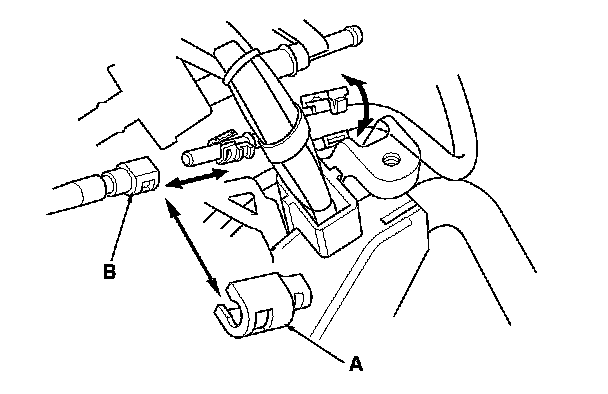 B

A