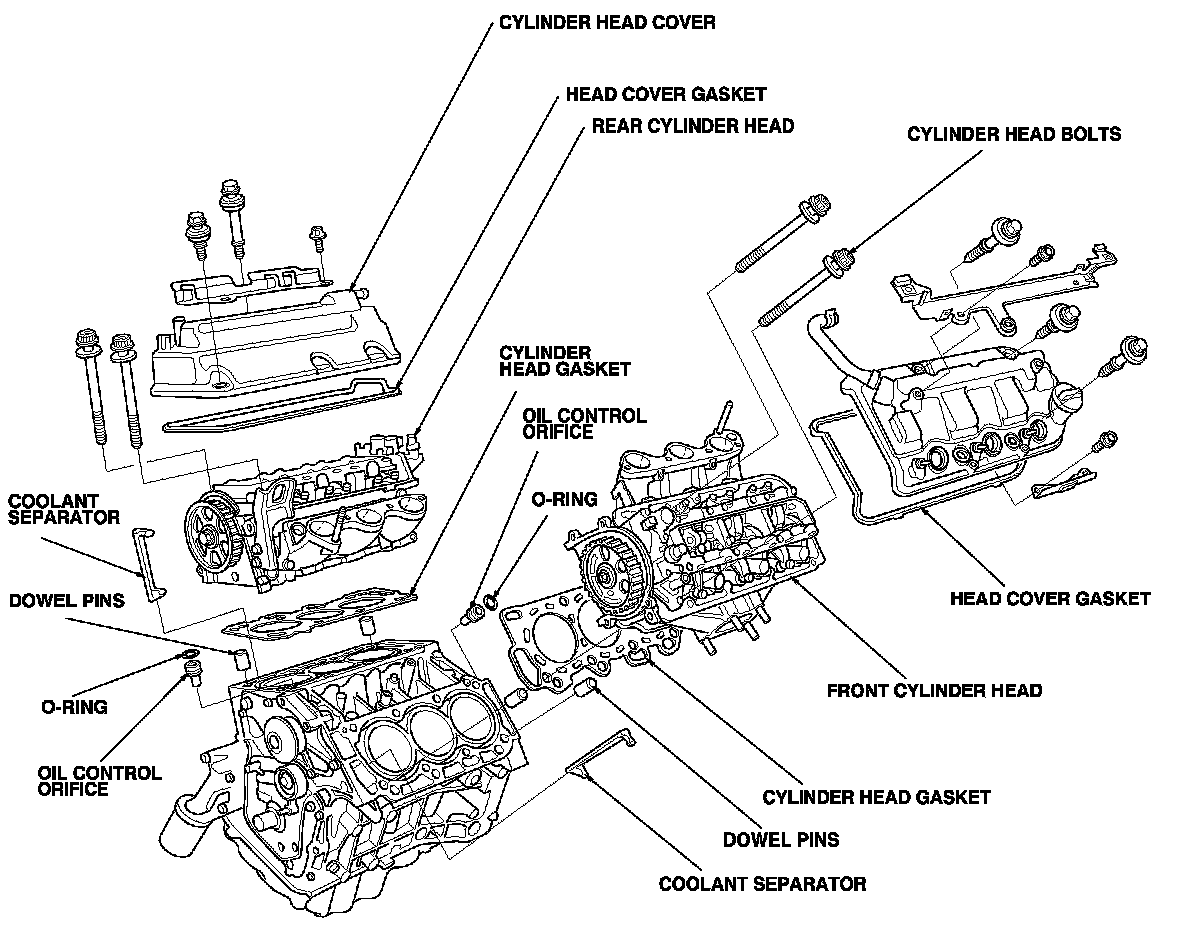 CYLINDER HEAD COVER

HEAD COVER GASKET

REAR CYLINDER HEAD

CYLINDER HEAD BOLTS

CYLINDER HEAD GASKET

OIL CONTROL ORIFICE

O-RING

COOLANT SEPARATOR

DOWEL PINS

O-RING

OIL CONTROL ORIFICE

HEAD COVER GASKET

FRONT CYLINDER HEAD

CYLINDER HEAD GASKET

DOWEL PINS

COOLANT SEPARATOR