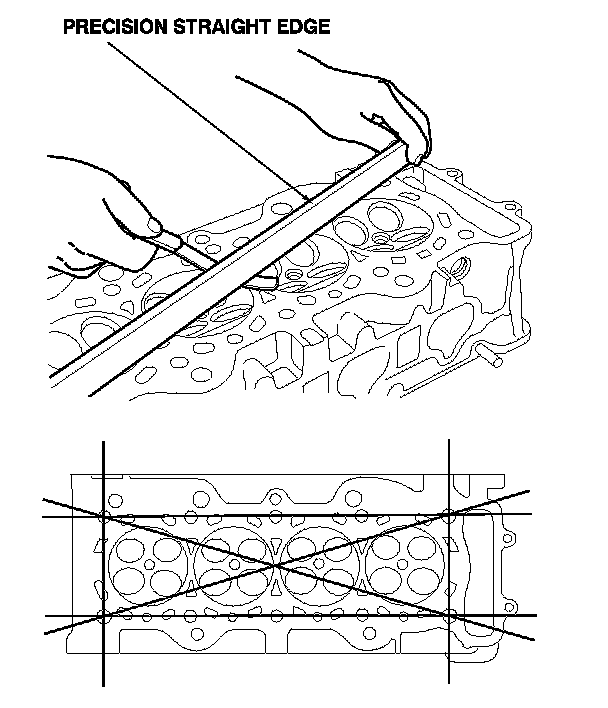 PRECISION STRAIGHT EDGE