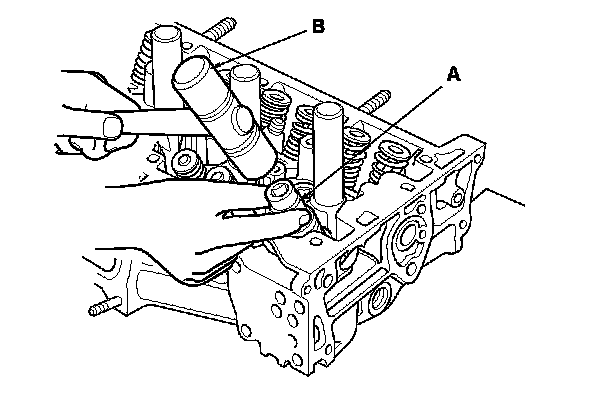 B

A