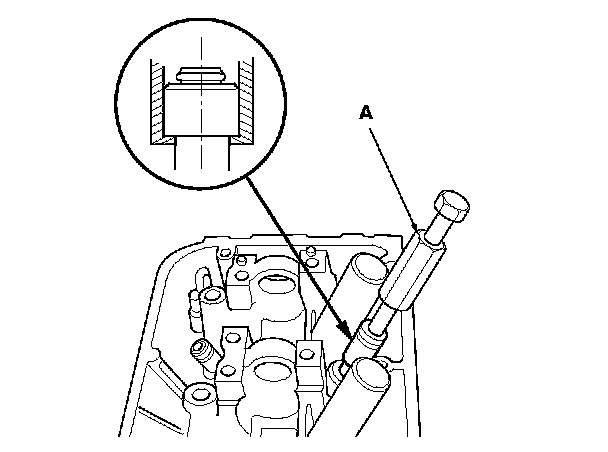 A