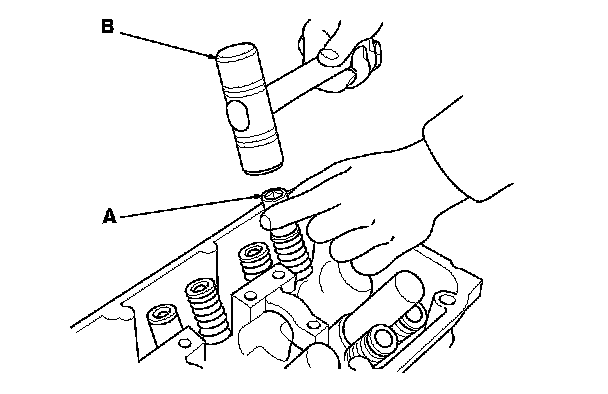 B

A