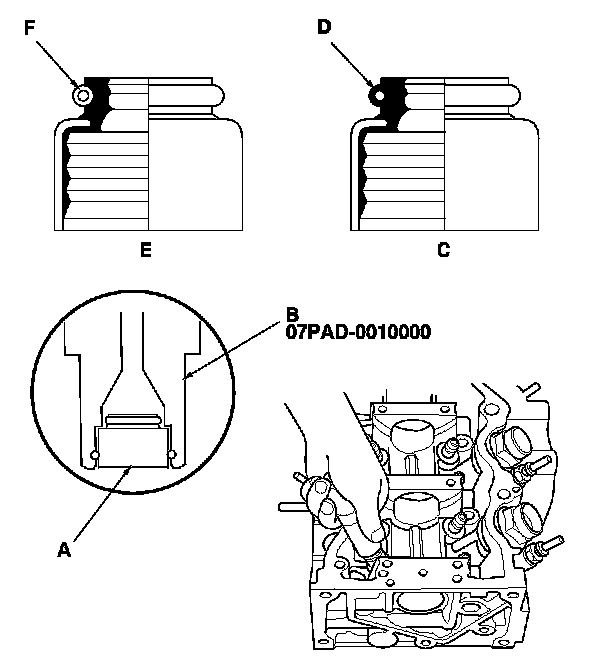 F

D

E

C

B
07PAD-0010000

A