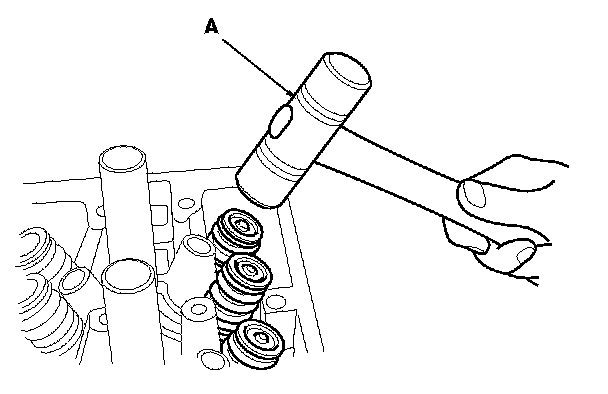 A