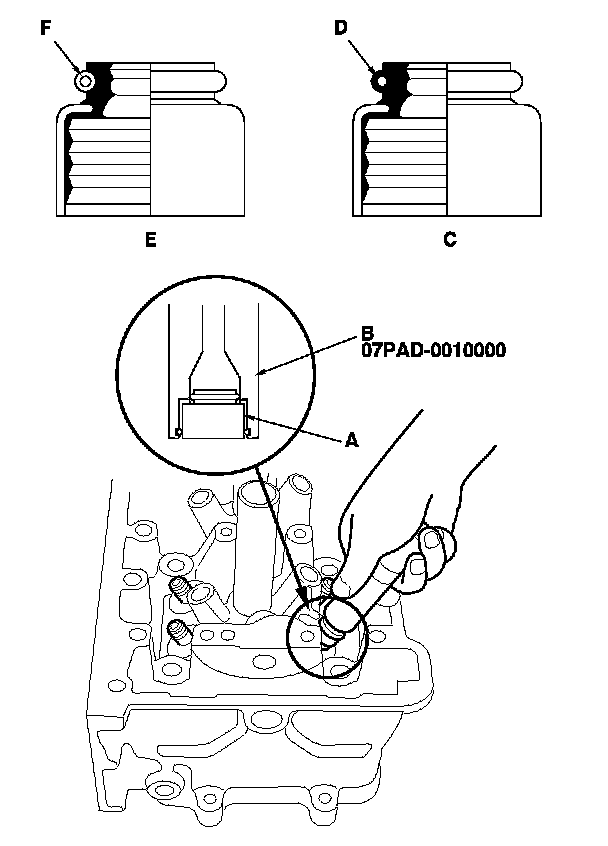 F

D

E

C

B
07PAD-0010000

A