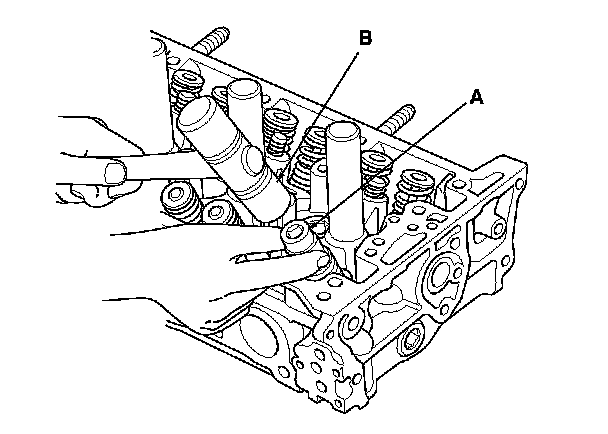 B

A