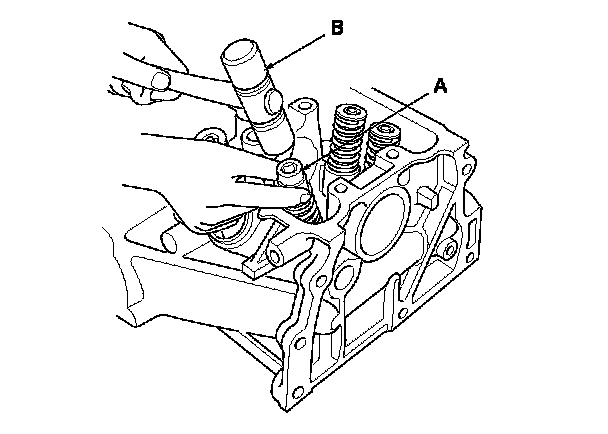 B
A