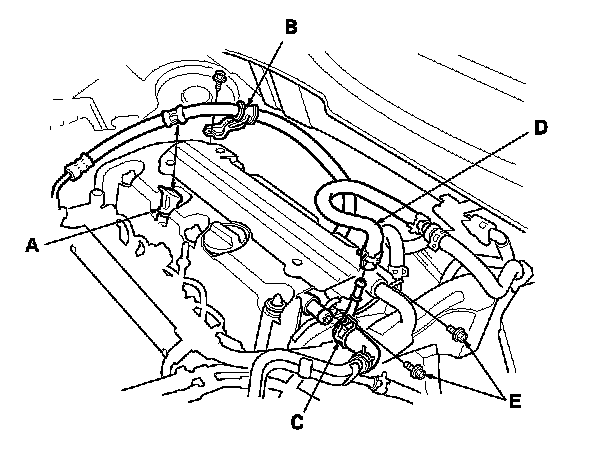 B
D
A
C
E