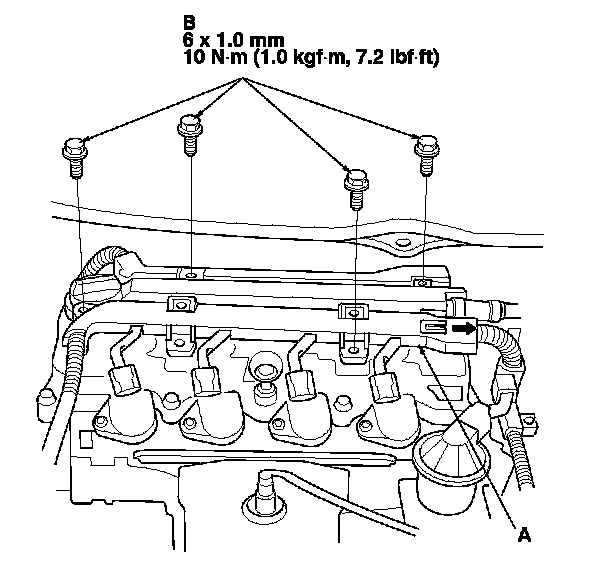 B
6 x 1.0 mm
10 N·m (1.0 kgf·m, 7.2 lbf·ft)

A