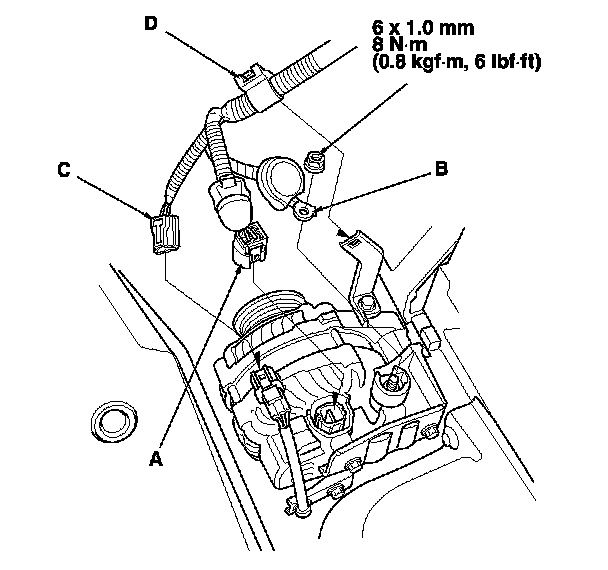 D

6 x 1.0 mm
8 N·m
(0.8 kgf·m, 6 lbf·ft)

C

B

A