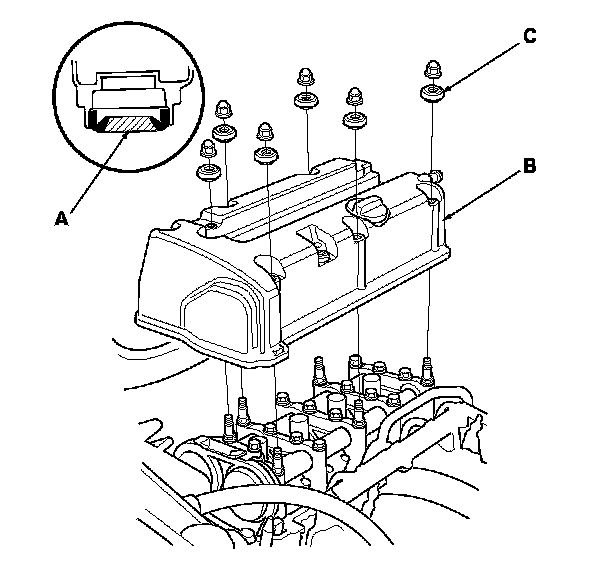 C
B
A