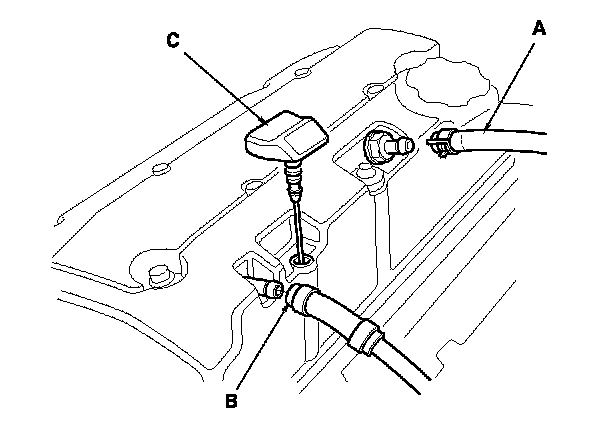 C

A

B