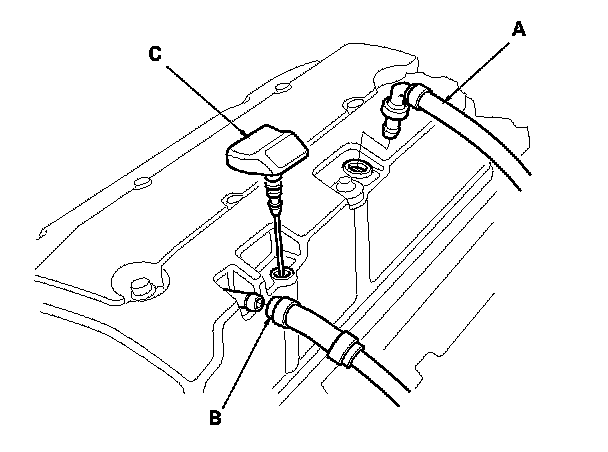 C
A
B