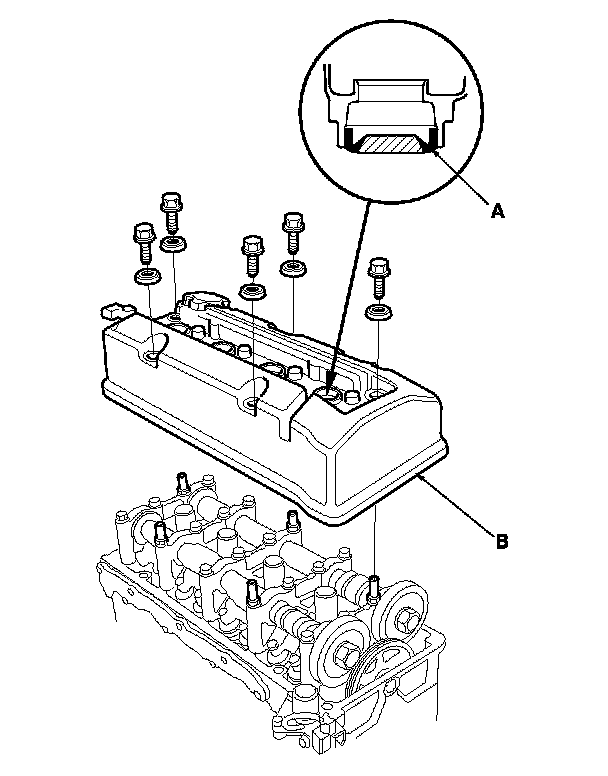 A

B