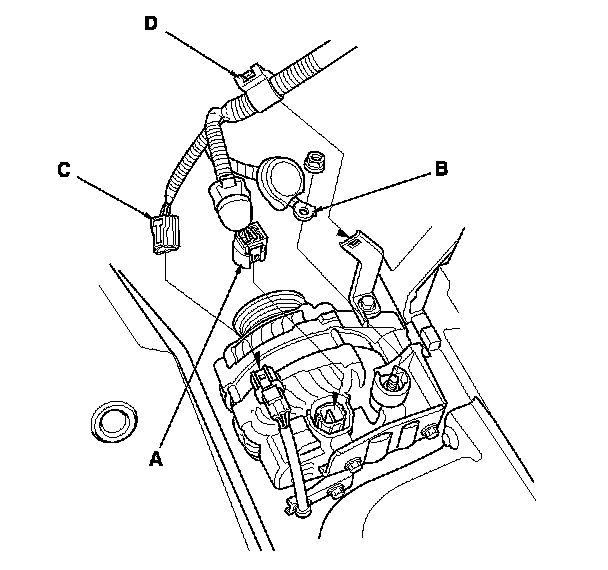 D
C
B
A