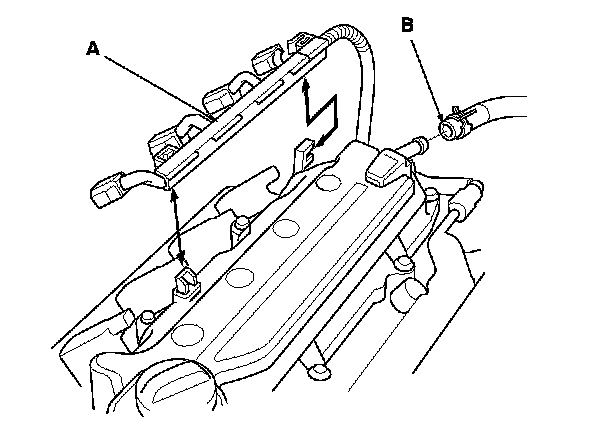 A
B