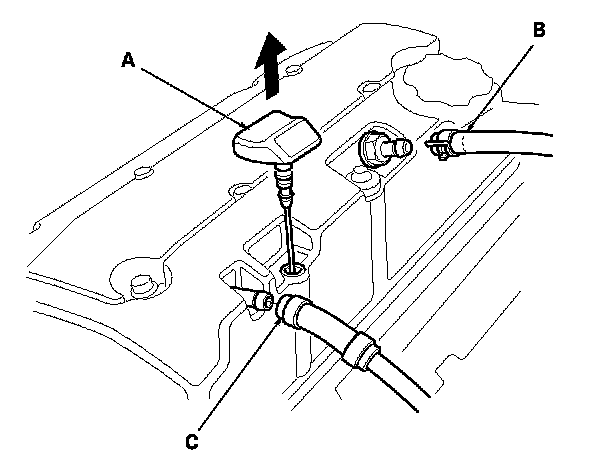 A
B
C