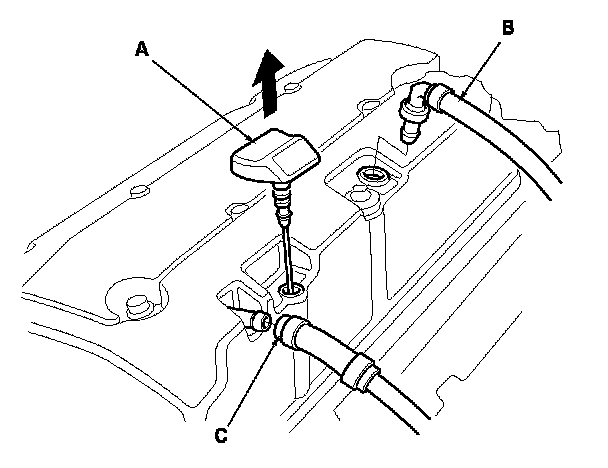 A

B

C