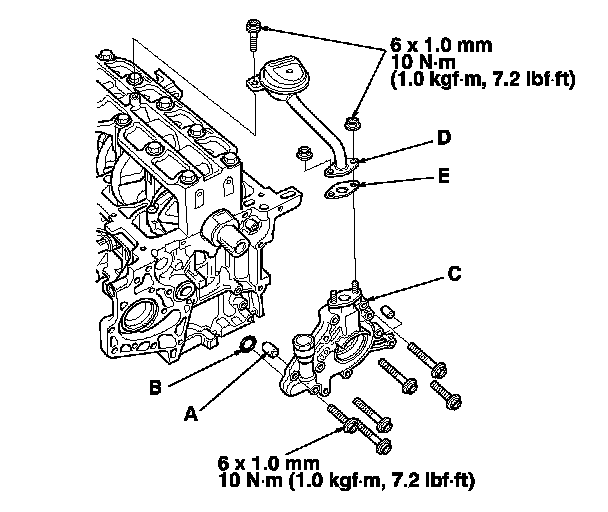 6 x 1.0 mm
10 N·m
(1.0 kgf·m, 7.2 lbf·ft)

D

E

C

B

A

6 x 1.0 mm
10 N·m (1.0 kgf·m, 7.2 lbf·ft)