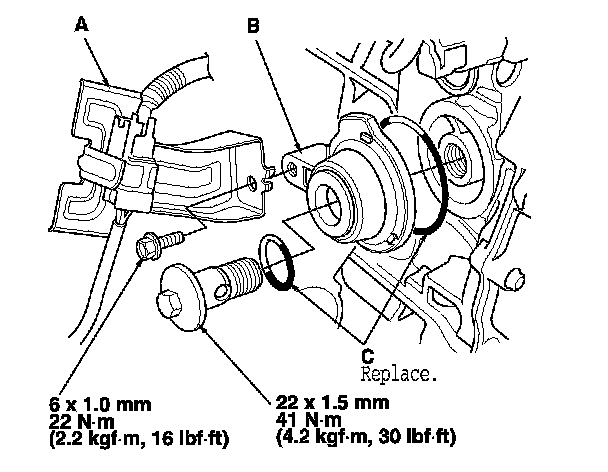 A

B

C
Replace.

6 x 1.0 mm
22 N·m
(2.2 kgf·m, 16 lbf·ft)

22 x 1.5 mm
41 N·m
(4.2 kgf·m, 30 lbf·ft)