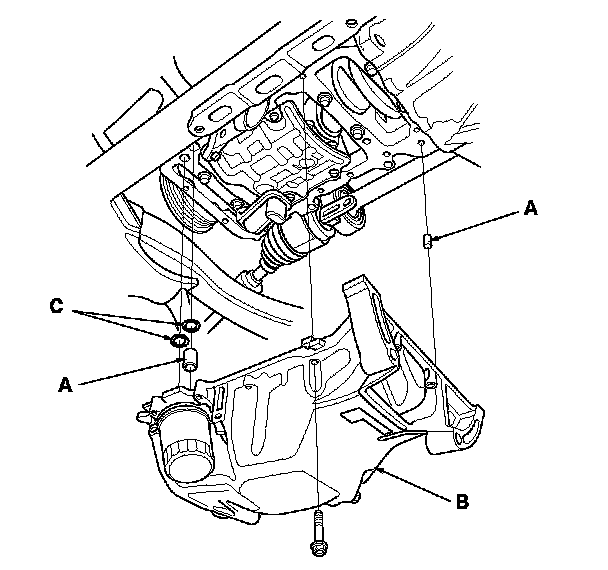 A

C

A

B