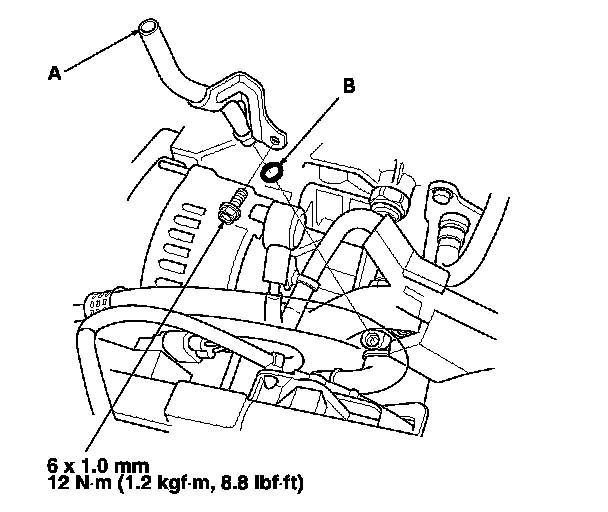 A

B

6 x 1.0 mm
12 N·m (1.2 kgf·m, 8.8 lbf·ft)