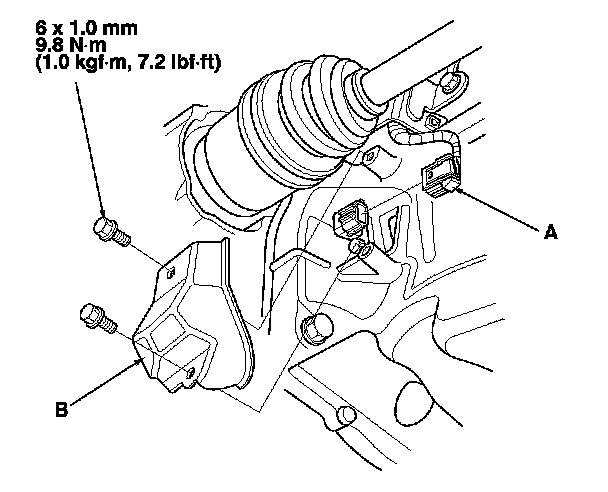 6 x 1.0 mm
9.8 N·m
(1.0 kgf·m, 7.2 lbf·ft)

A

B