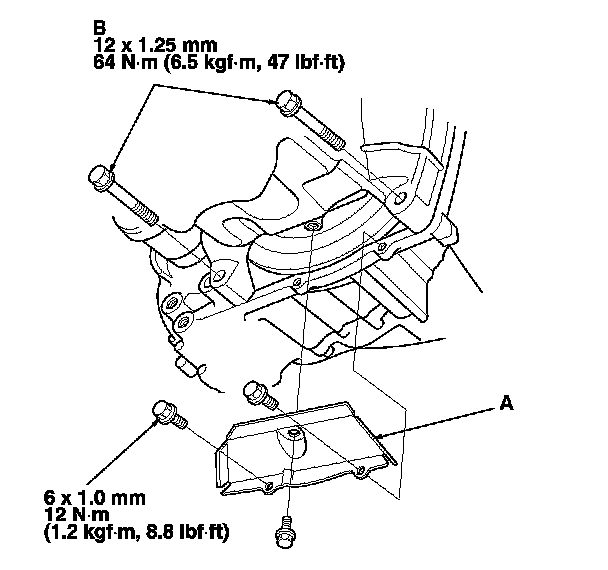 B
12 x 1.25 mm
64 N·m (6.5 kgf·m, 47 lbf·ft)

A

6 x 1.0 mm
12 N·m
(1.2 kgf·m, 8.8 lbf·ft)