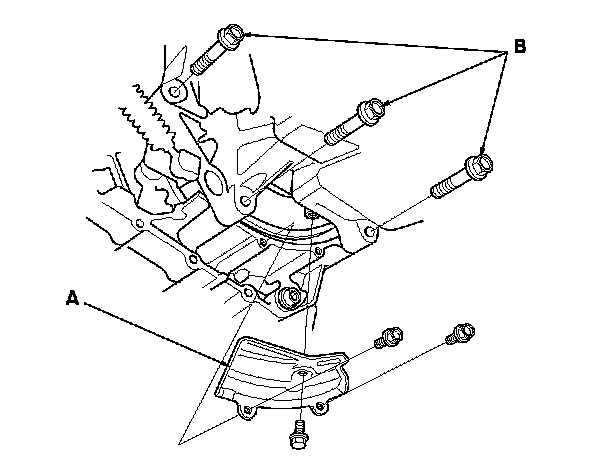 B
A