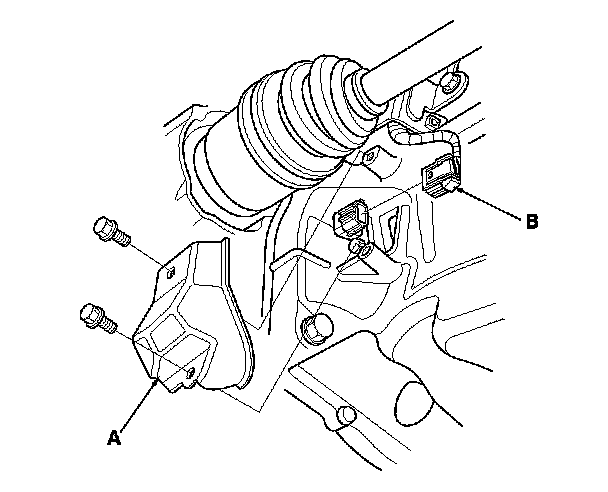 B

A