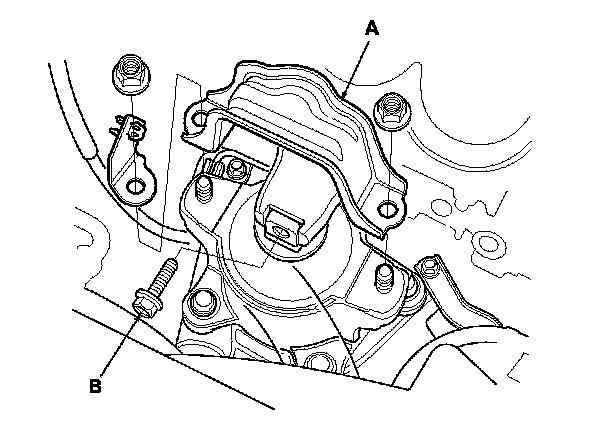 A

B