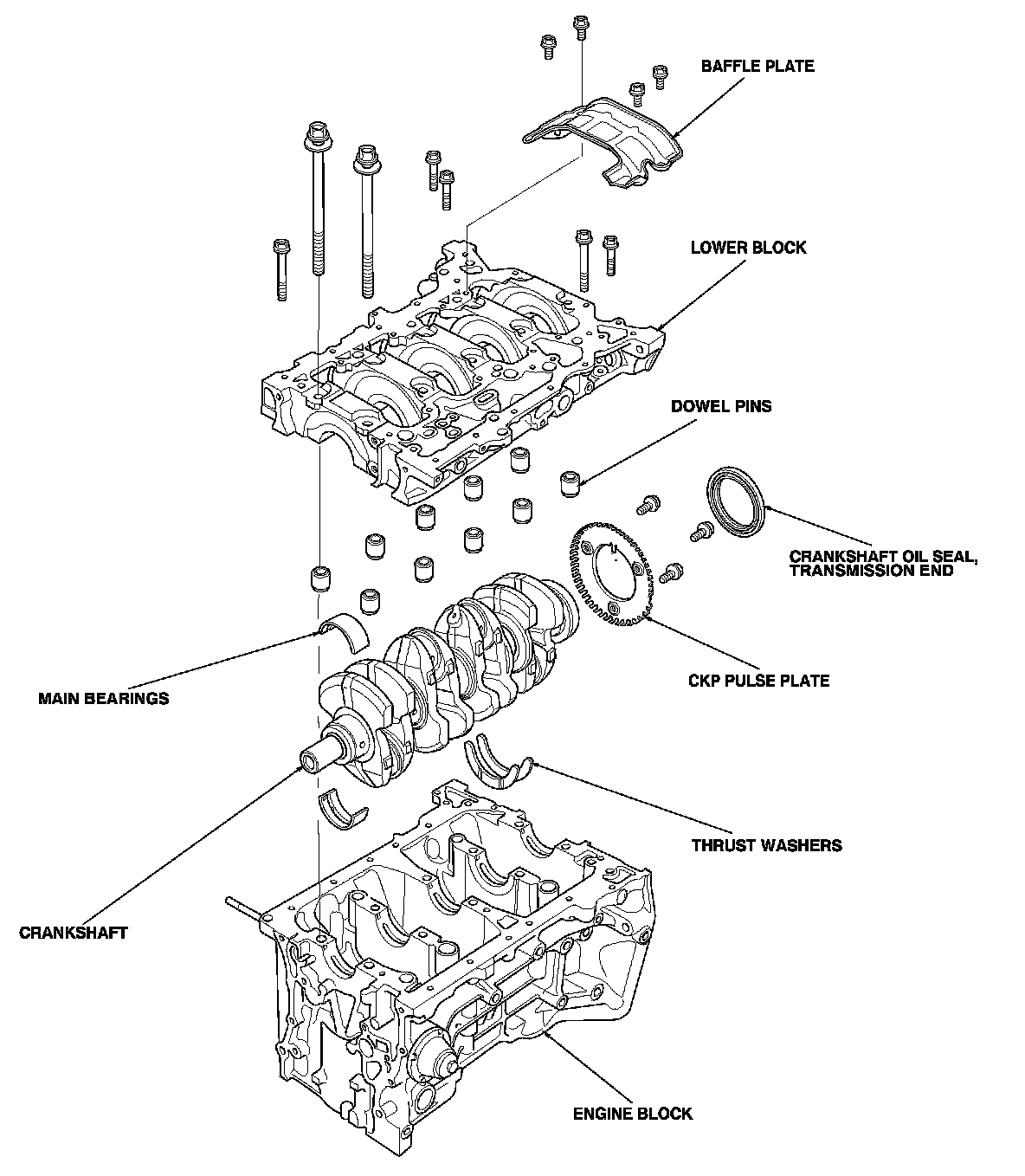 BAFFLE PLATE

LOWER BLOCK

DOWEL PINS

CRANKSHAFT OIL SEAL, TRANSMISSION END

CKP PULSE PLATE

MAIN BEARINGS

THRUST WASHERS

CRANKSHAFT

ENGINE BLOCK