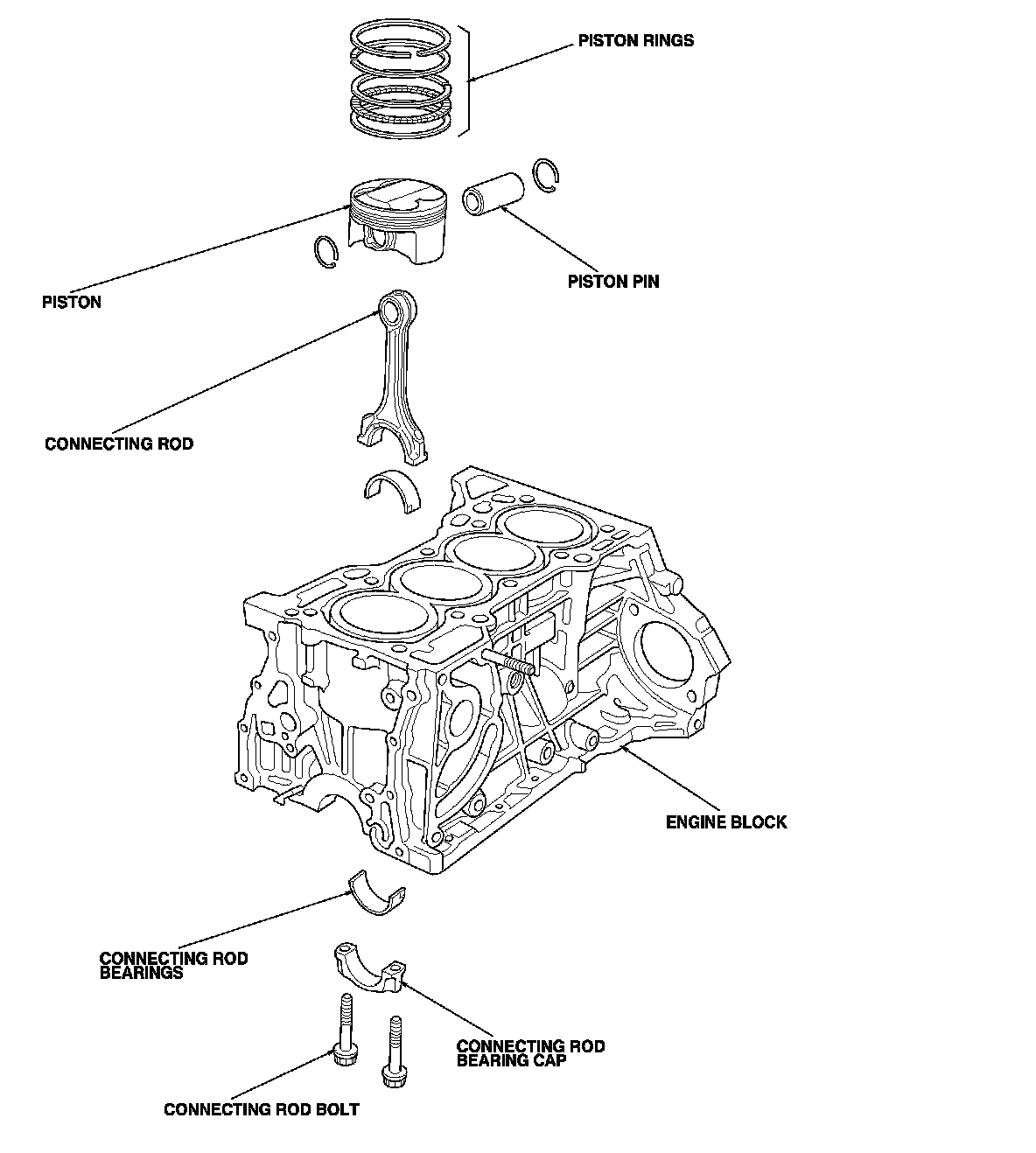 PISTON RINGS

PISTON PIN

PISTON

CONNECTING ROD

ENGINE BLOCK

CONNECTING ROD BEARINGS

CONNECTING ROD BEARING CAP

CONNECTING ROD BOLT