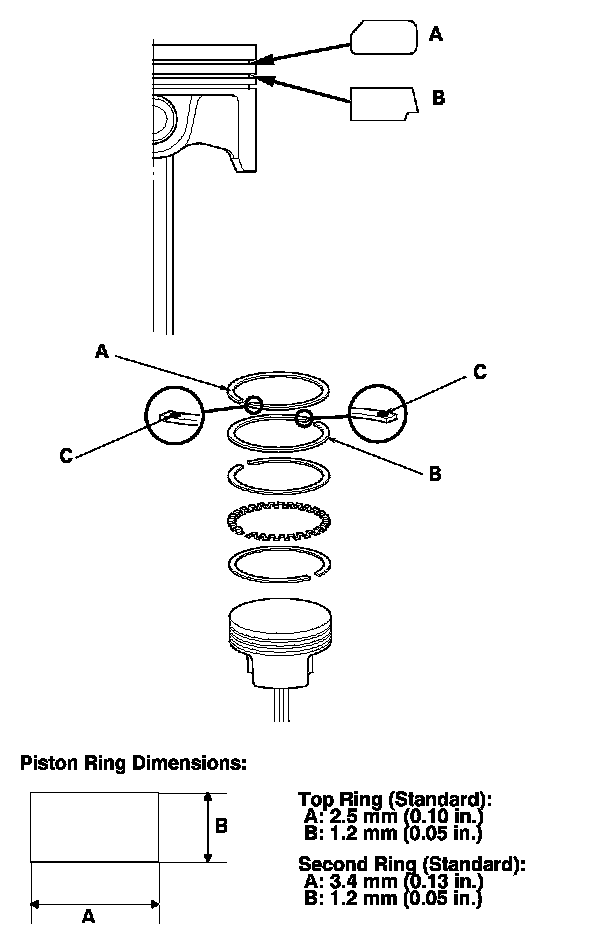 A

B

A

C

C

B

Piston Ring Dimensions:

B

A

Top Ring (Standard):
A: 2.5 mm (0.10 in.)
B: 1.2 mm (0.05 in.)

Second Ring (Standard):
A: 3.4 mm (0.13 in.)
B: 1.2 mm (0.05 in.)