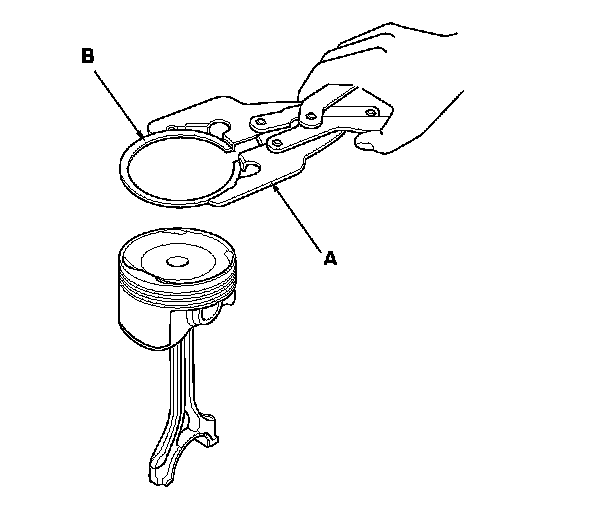 B
A